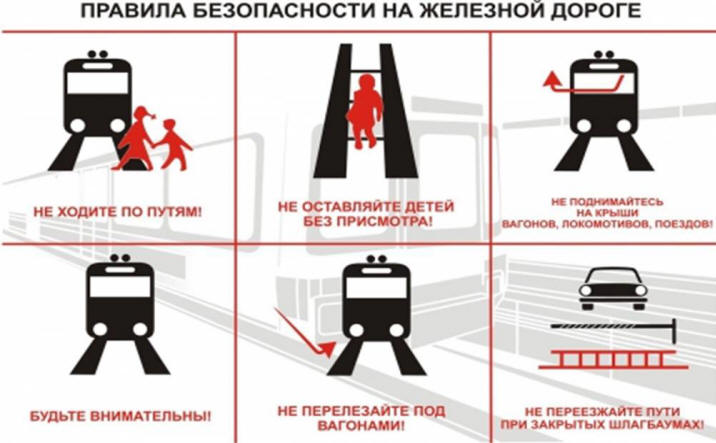 ПРАВИЛА БЕЗОПАСНОСТИ НА ЖЕЛЕЗНОЙ ДОРОГЕ

НЕ ХОДИТЕ ПО ПУТЯМ!

НЕ ОСТАВЛЯЙТЕ ДЕТЕЙ БЕЗ ПРИСМОТРА!

НЕ ПОДНИМАЙТЕСЬ НА КРЫШИ ВАГОНОВ, ЛОКОМОТИВОВ, ПОЕЗДОВ!

БУДЬТЕ ВНИМАТЕЛЬНЫ!

НЕ ПЕРЕЛЕЗАЙТЕ ПОД ВАГОНАМИ!

НЕ ПЕРЕЕЗЖАЙТЕ ПУТИ ПРИ ЗАКРЫТЫХ ШЛАГБАУМАХ!